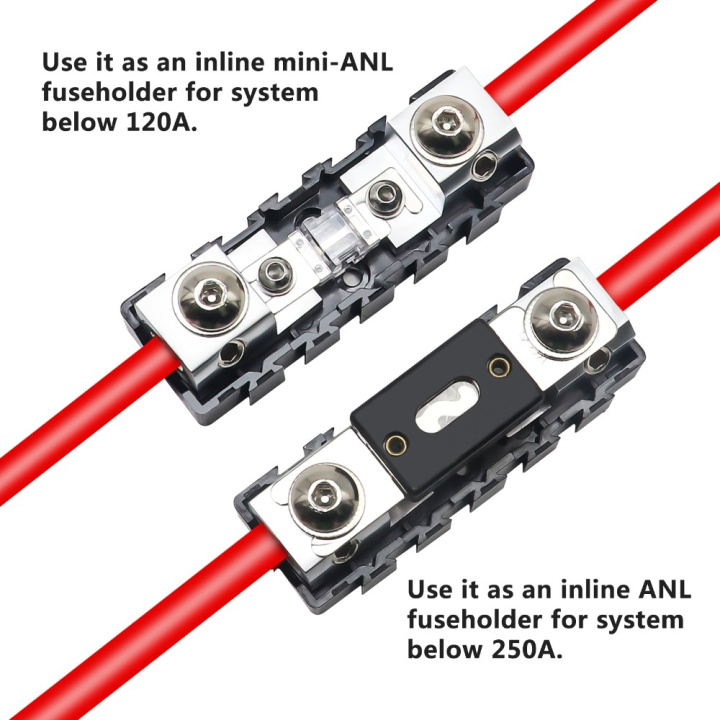 Use it as an inline mini-ANL fuseholder for system below 120A.

Use it as an inline ANL fuseholder for system below 250A.