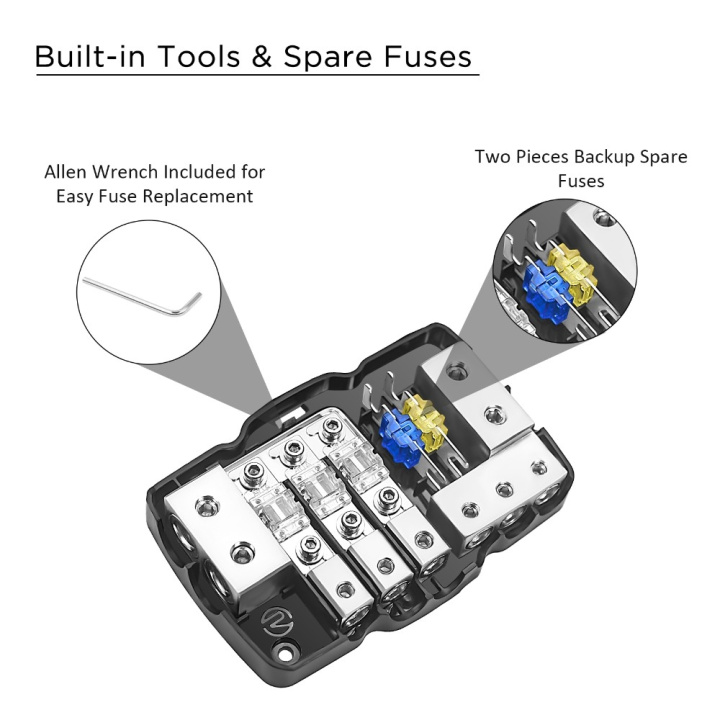 Built-in Tools & Spare Fuses

Allen Wrench Included for Easy Fuse Replacement

Two Pieces Backup Spare Fuses